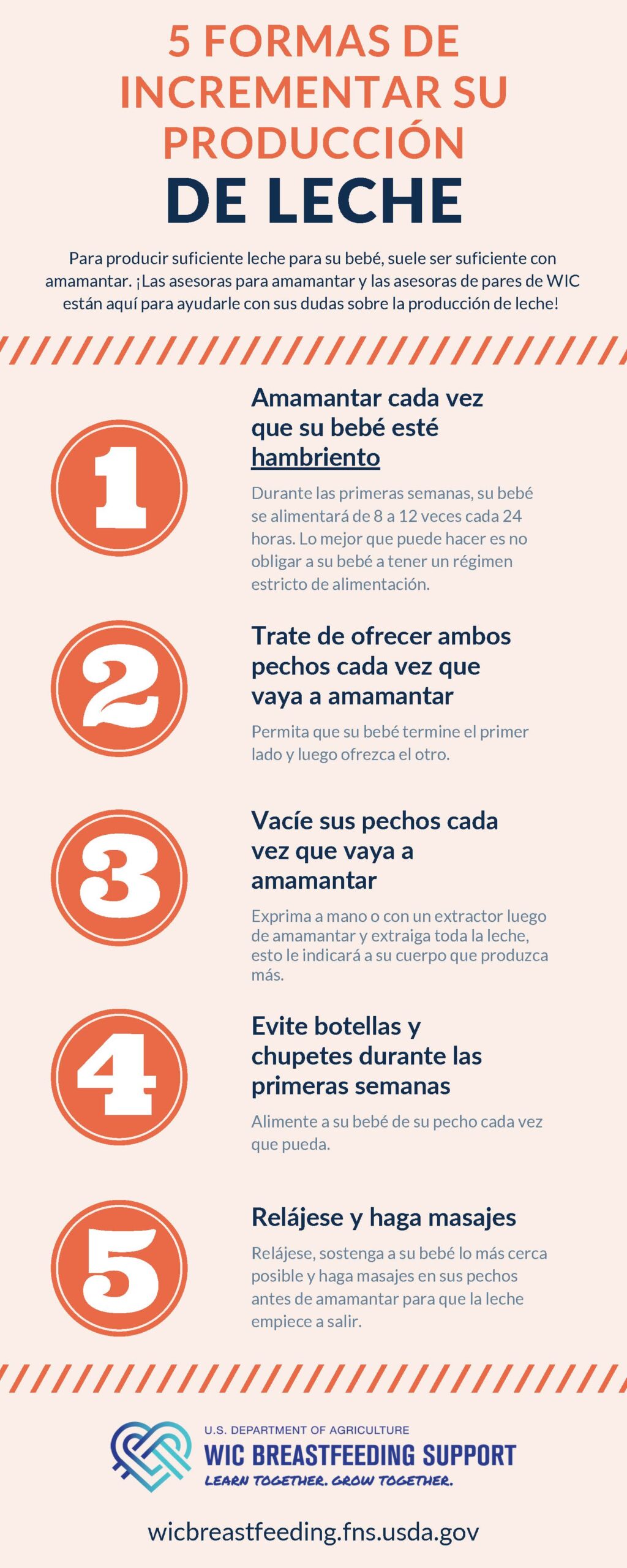 5 FORMAS DE INCREMENTAR SU PRODUCCIÓN
DE LECHE

Para producir suficiente leche para su bebé, suele ser suficiente con amamantar. ¡Las asesoras para amamantar y las asesoras de pares de WIC están aquí para ayudarle con sus dudas sobre la producción de leche!

1

Amamantar cada vez que su bebé esté hambriento

Durante las primeras semanas, su bebé se alimentará de 8 a 12 veces cada 24 horas. Lo mejor que puede hacer es no obligar a su bebé a tener un régimen estricto de alimentación.

2

Trate de ofrecer ambos pechos cada vez que vaya a amamantar

Permita que su bebé termine el primer lado y luego ofrezca el otro.

3

Vacíe sus pechos cada vez que vaya a amamantar

Exprima a mano o con un extractor luego de amamantar y extraiga toda la leche, esto le indicará a su cuerpo que produzca más.

4

Evite botellas y chupetes durante las primeras semanas

Alimente a su bebé de su pecho cada vez que pueda.

5

Relájese y haga masajes

Relájese, sostenga a su bebé lo más cerca posible y haga masajes en sus pechos antes de amamantar para que la leche empiece a salir.

U.S. DEPARTMENT OF AGRICULTURE
WIC BREASTFEEDING SUPPORT
LEARN TOGETHER. GROW TOGETHER.

wicbreastfeeding.fns.usda.gov