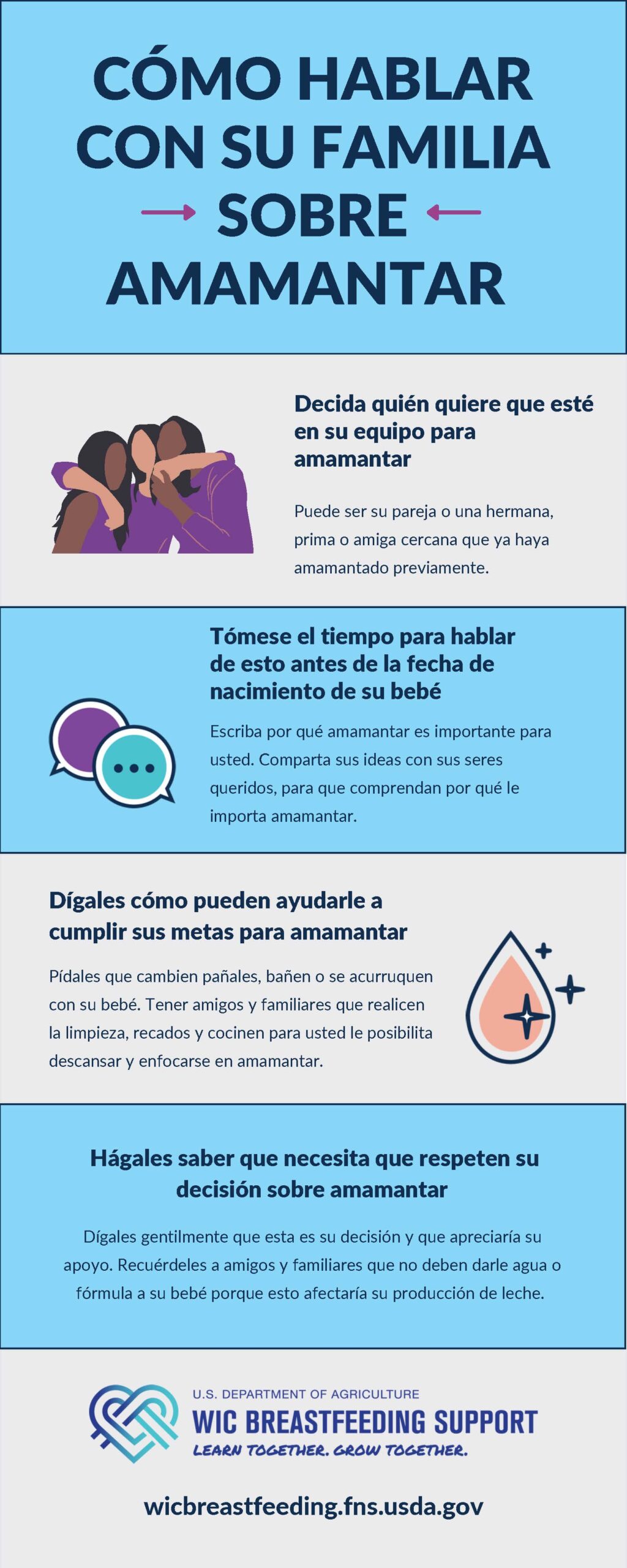 CÓMO HABLAR CON SU FAMILIA SOBRE AMAMANTAR

Decida quién quiere que esté en su equipo para amamantar

Puede ser su pareja o una hermana, prima o amiga cercana que ya haya amamantado previamente.

Tómese el tiempo para hablar de esto antes de la fecha de nacimiento de su bebé

Escriba por qué amamantar es importante para usted. Comparta sus ideas con sus seres queridos, para que comprendan por qué le importa amamantar.

Dígales cómo pueden ayudarle a cumplir sus metas para amamantar

Pídales que cambien pañales, bañen o se acurruquen con su bebé. Tener amigos y familiares que realicen la limpieza, recados y cocinen para usted le posibilita descansar y enfocarse en amamantar.

Hágales saber que necesita que respeten su decisión sobre amamantar

Dígales gentilmente que esta es su decisión y que apreciaría su apoyo. Recuérdeles a amigos y familiares que no deben darle agua o fórmula a su bebé porque esto afectaría su producción de leche.

U.S. DEPARTMENT OF AGRICULTURE
WIC BREASTFEEDING SUPPORT
LEARN TOGETHER. GROW TOGETHER.

wicbreastfeeding.fns.usda.gov