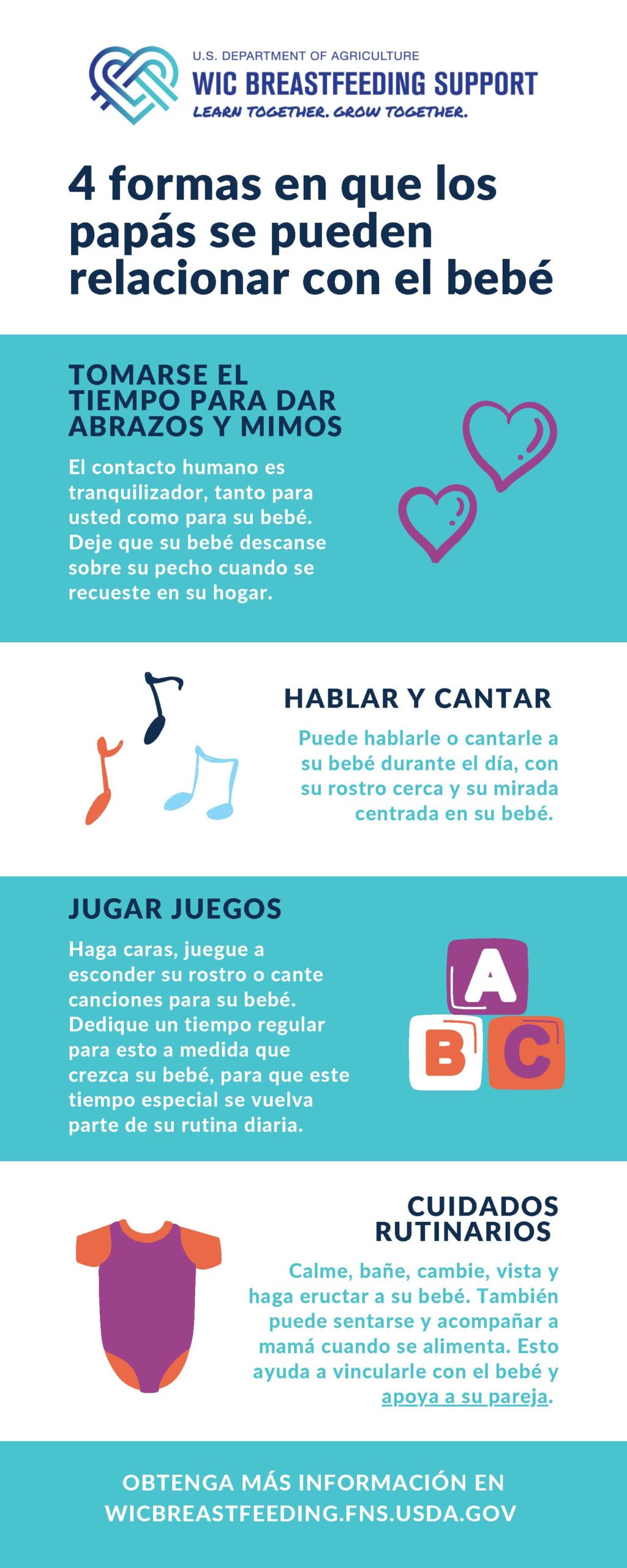 U.S. DEPARTMENT OF AGRICULTURE
WIC BREASTFEEDING SUPPORT
LEARN TOGETHER. GROW TOGETHER.

4 formas en que los papás se pueden relacionar con el bebé

TOMARSE EL TIEMPO PARA DAR ABRAZOS Y MIMOS

El contacto humano es tranquilizador, tanto para usted como para su bebé. Deje que su bebé descanse sobre su pecho cuando se recueste en su hogar.

HABLAR Y CANTAR

Puede hablarle o cantarle a su bebé durante el día, con su rostro cerca y su mirada centrada en su bebé.

JUGAR JUEGOS

Haga caras, juegue a esconder su rostro o cante canciones para su bebé. Dedique un tiempo regular para esto a medida que crezca su bebé, para que este tiempo especial se vuelva parte de su rutina diaria.

A
B C

CUIDADOS RUTINARIOS

Calme, bañe, cambie, vista y haga eructar a su bebé. También puede sentarse y acompañar a mamá cuando se alimenta. Esto ayuda a vincularle con el bebé y apoya a su pareja.

OBTENGA MÁS INFORMACIÓN EN WICBREASTFEEDING.FNS.USDA.GOV